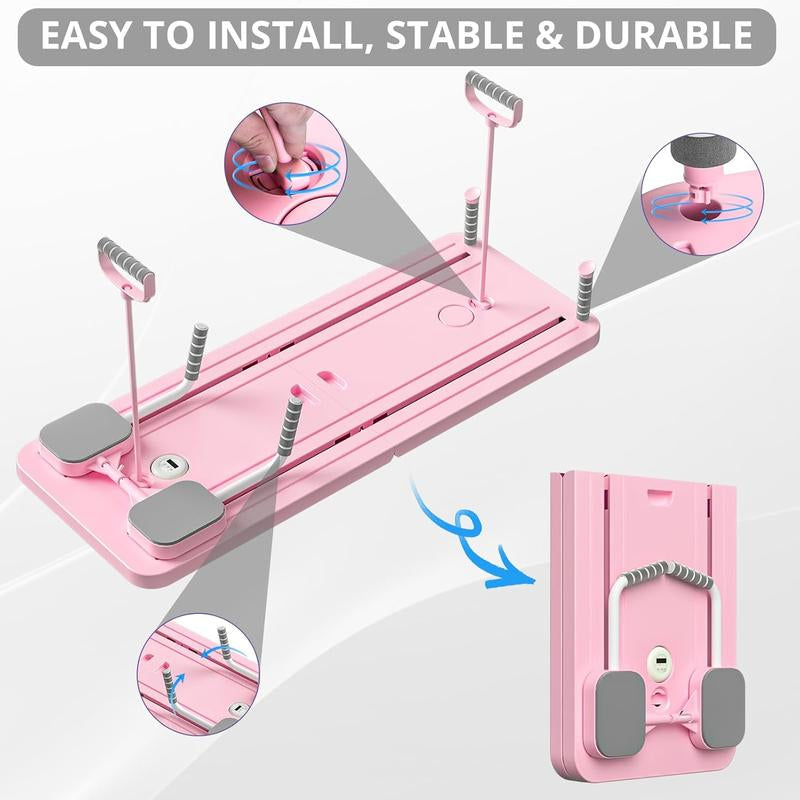 EASY TO INSTALL, STABLE & DURABLE