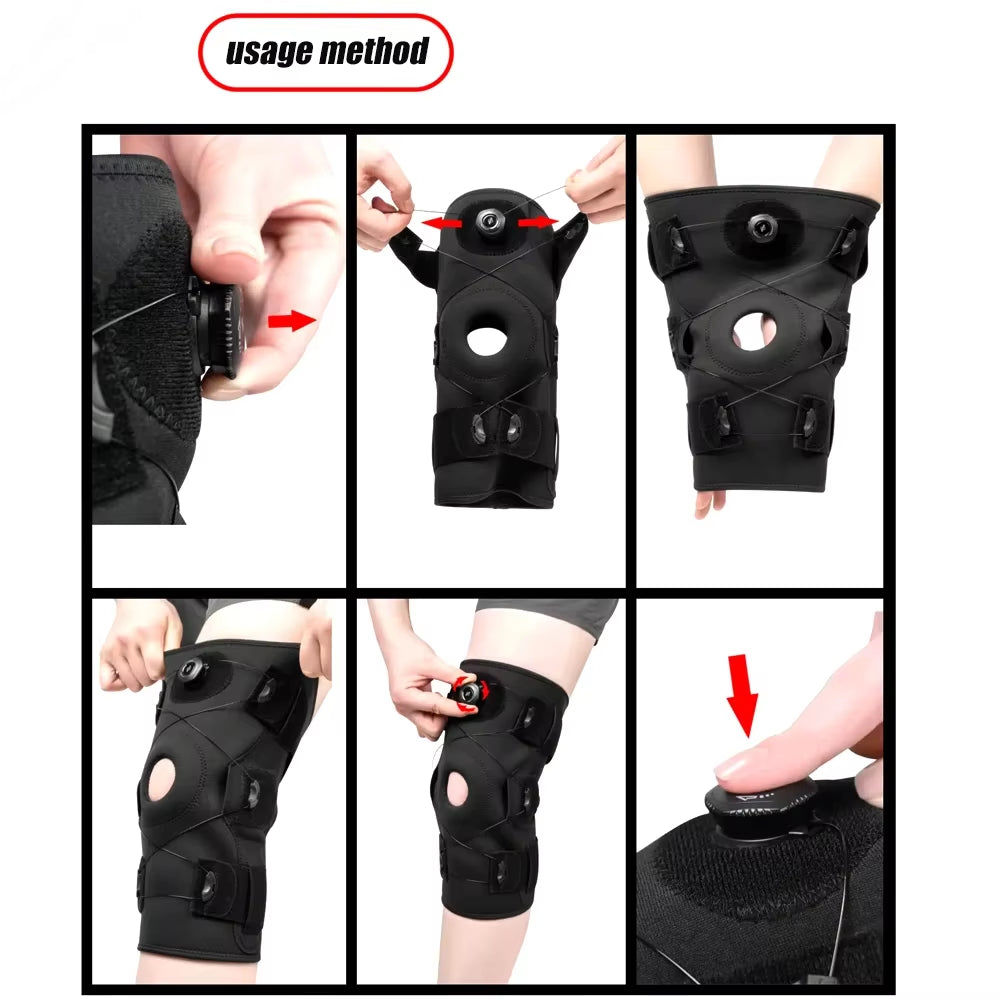 usage method